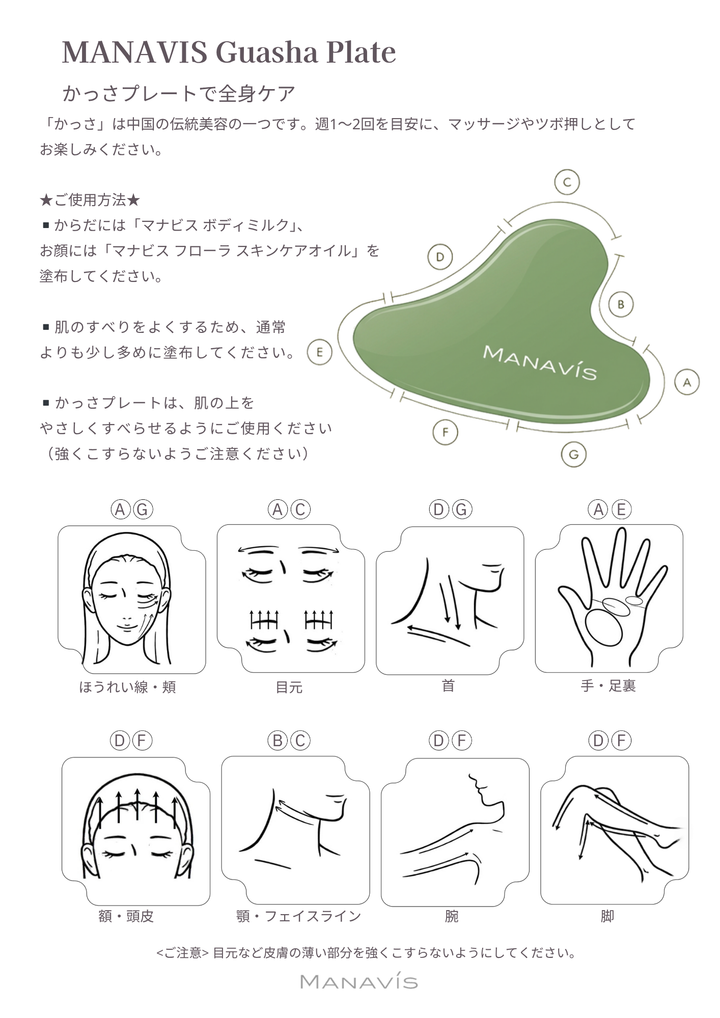 MANAVIS Guasha Plate

かっさプレートで全身ケア

「かっさ」は中国の伝統美容の一つです。週1〜2回を目安に、マッサージやツボ押しとしてお楽しみください。

★ご使用方法★
■ からだには「マナビス ボディミルク」、お顔には「マナビス フローラ スキンケアオイル」を塗布してください。

■ 肌のすべりをよくするため、通常よりも少し多めに塗布してください。

■ かっさプレートは、肌の上をやさしくすべらせるようにご使用ください（強くこすらないようご注意ください）

C
D
B
E
MANAVÍS
A
F
G

ⒶⒼ
ほうれい線・頬

ⒶⒸ
目元

ⒹⒼ
首

ⒶⒺ
手・足裏

ⒹⒻ
額・頭皮

ⒷⒸ
顎・フェイスライン

ⒹⒻ
腕

ⒹⒻ
脚

<ご注意> 目元など皮膚の薄い部分を強くこすらないようにしてください。

MANAVÍS